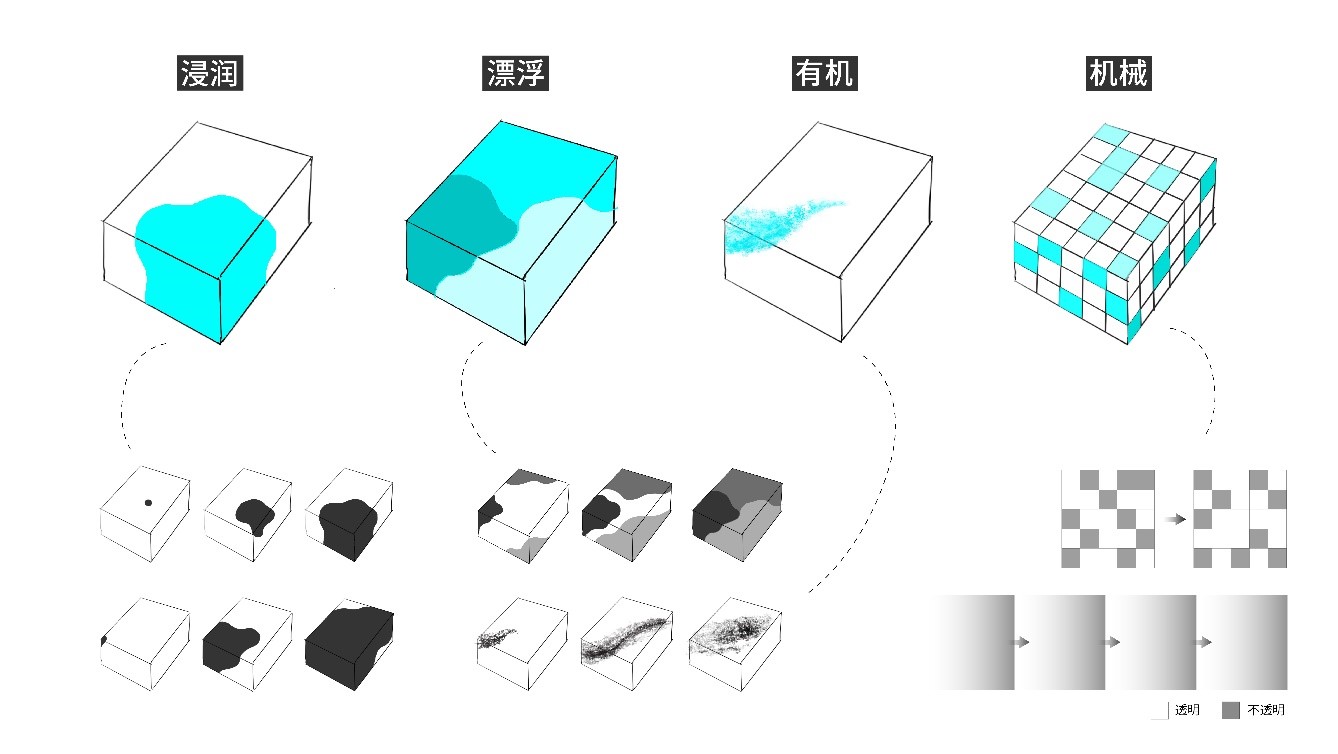 浸润

漂浮

有机

机械

透明
不透明